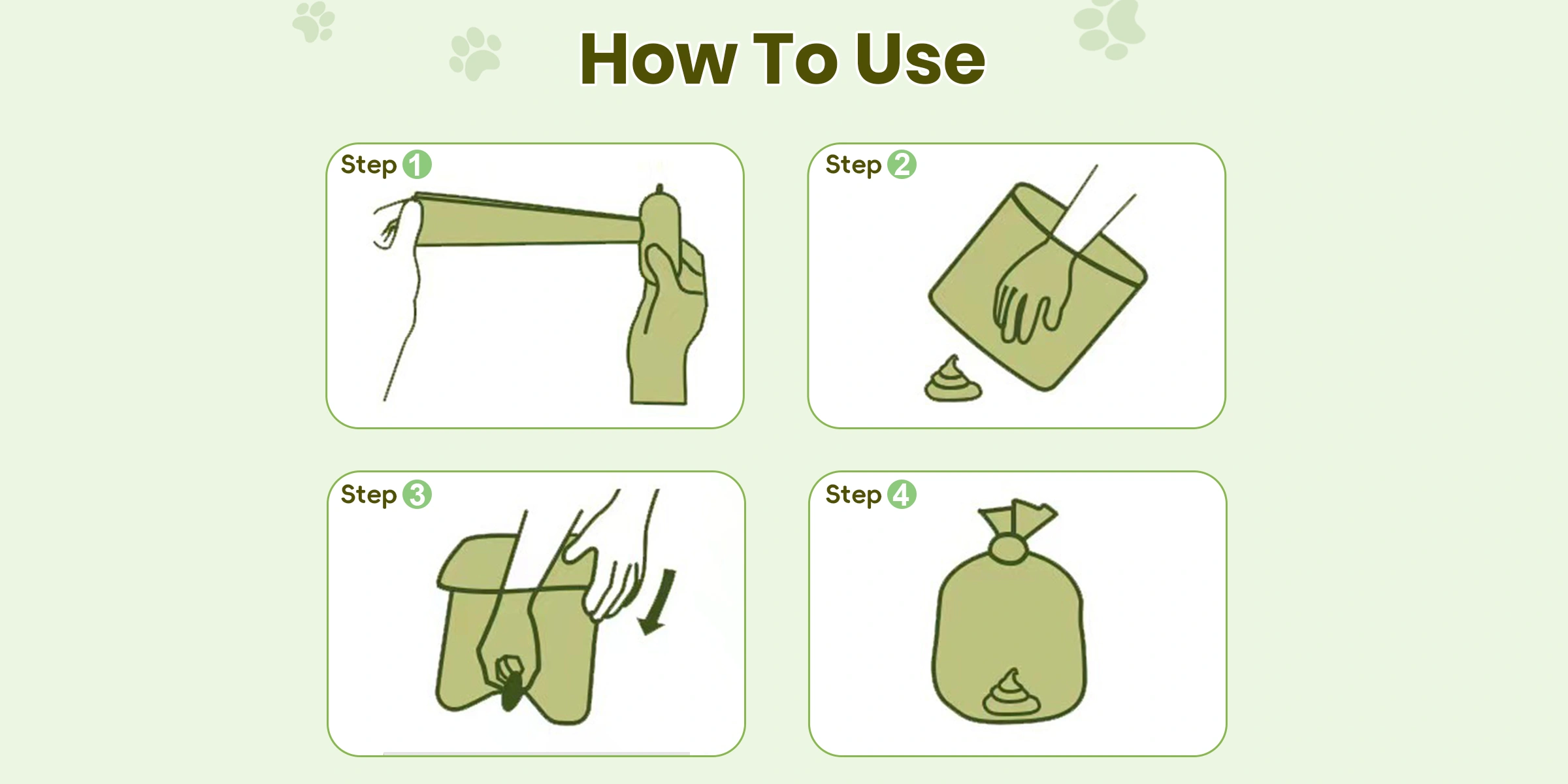 How To Use

Step 1

Step 2

Step 3

Step 4